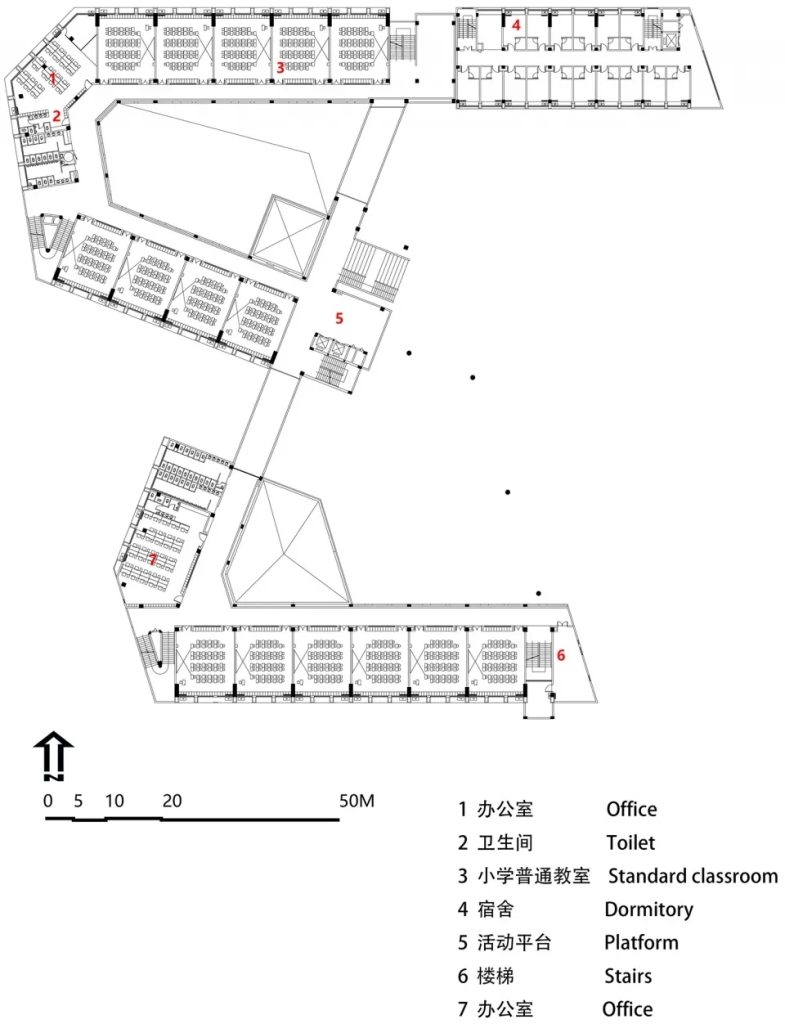 1
2
3
4
5
7
6

N

0 5 10 20 50M

1 办公室 Office
2 卫生间 Toilet
3 小学普通教室 Standard classroom
4 宿舍 Dormitory
5 活动平台 Platform
6 楼梯 Stairs
7 办公室 Office