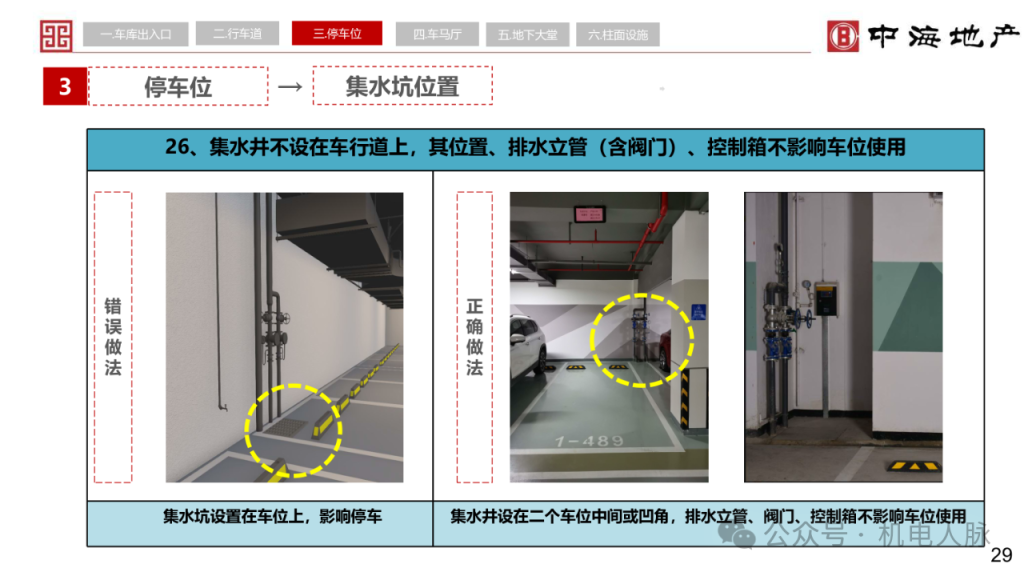 一.车库出入口 二.行车道 三.停车位 四.车马厅 五.地下大堂 六.柱面设施

中海地产

3 停车位 → 集水坑位置

26、集水井不设在车行道上，其位置、排水立管（含阀门）、控制箱不影响车位使用

错误做法

正确做法

1-489

集水坑设置在车位上，影响停车

集水井设在二个车位中间或凹角，排水立管、阀门、控制箱不影响车位使用

公众号 · 机电人脉

29